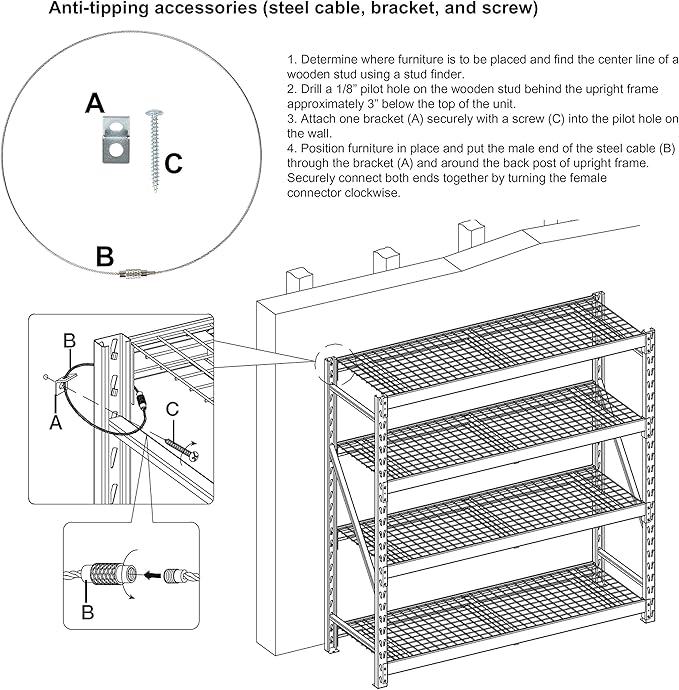 Anti-tipping accessories (steel cable, bracket, and screw)

A

C

B

1. Determine where furniture is to be placed and find the center line of a wooden stud using a stud finder.
2. Drill a 1/8" pilot hole on the wooden stud behind the upright frame approximately 3" below the top of the unit.
3. Attach one bracket (A) securely with a screw (C) into the pilot hole on the wall.
4. Position furniture in place and put the male end of the steel cable (B) through the bracket (A) and around the back post of upright frame. Securely connect both ends together by turning the female connector clockwise.

B

A

C

B