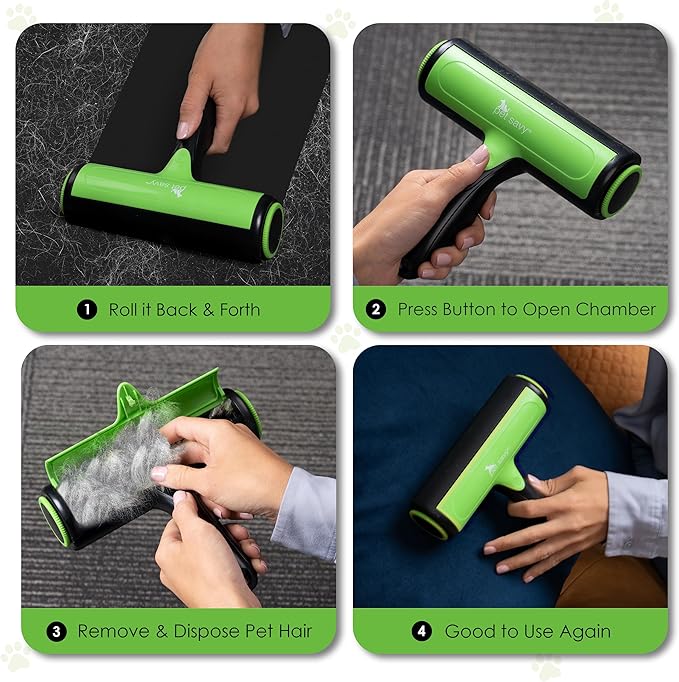 pet savy

1 Roll it Back & Forth

pet savy

2 Press Button to Open Chamber

3 Remove & Dispose Pet Hair

pet savy

4 Good to Use Again