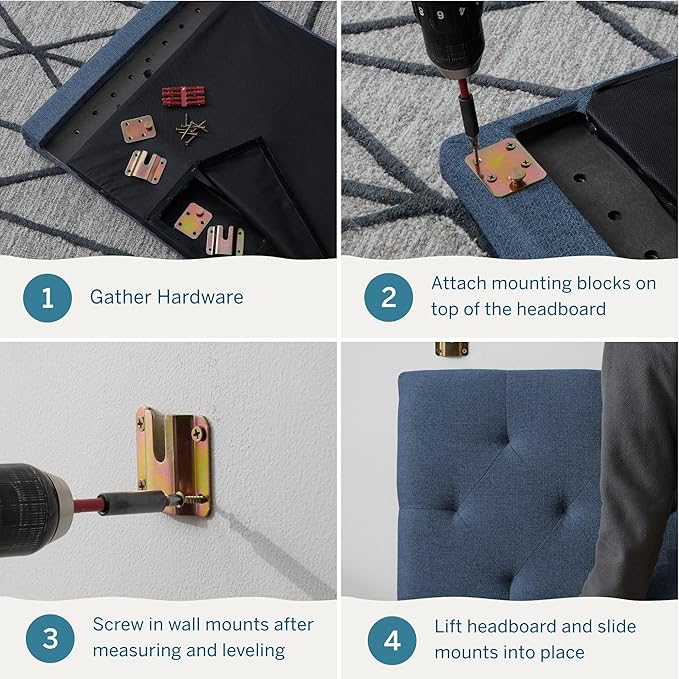 1 Gather Hardware

2 Attach mounting blocks on top of the headboard

3 Screw in wall mounts after measuring and leveling

4 Lift headboard and slide mounts into place