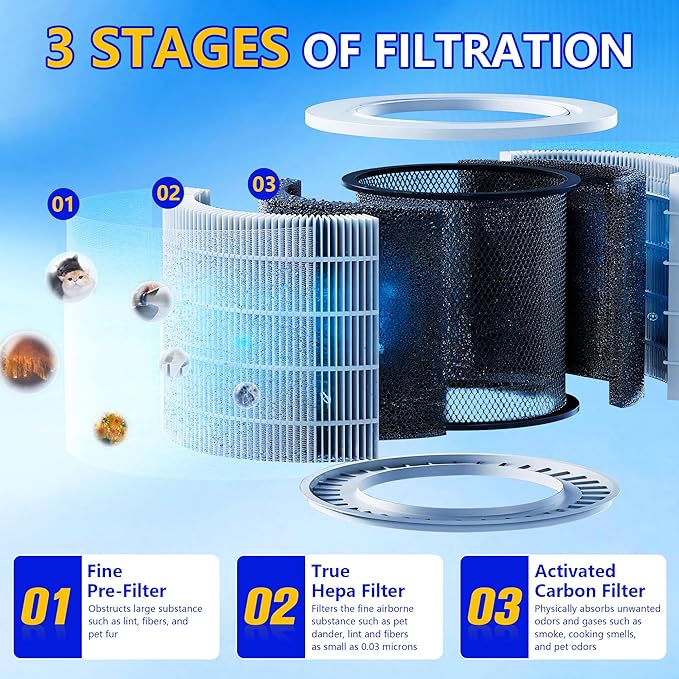 3 STAGES OF FILTRATION

01

02

03

01 Fine Pre-Filter
Obstructs large substance such as lint, fibers, and pet fur

02 True Hepa Filter
Filters the fine airborne substance such as pet dander, lint and fibers as small as 0.03 microns

03 Activated Carbon Filter
Physically absorbs unwanted odors and gases such as smoke, cooking smells, and pet odors