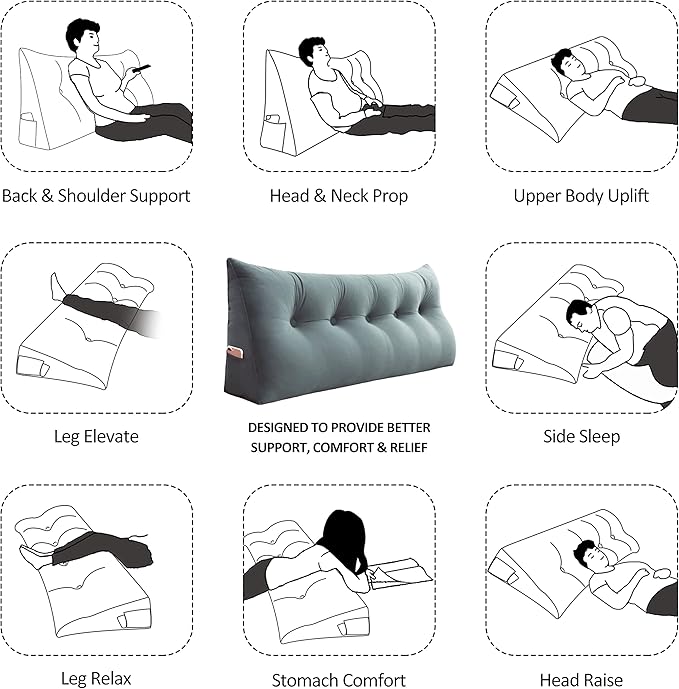 Back & Shoulder Support

Head & Neck Prop

Upper Body Uplift

Leg Elevate

DESIGNED TO PROVIDE BETTER SUPPORT, COMFORT & RELIEF

Side Sleep

Leg Relax

Stomach Comfort

Head Raise