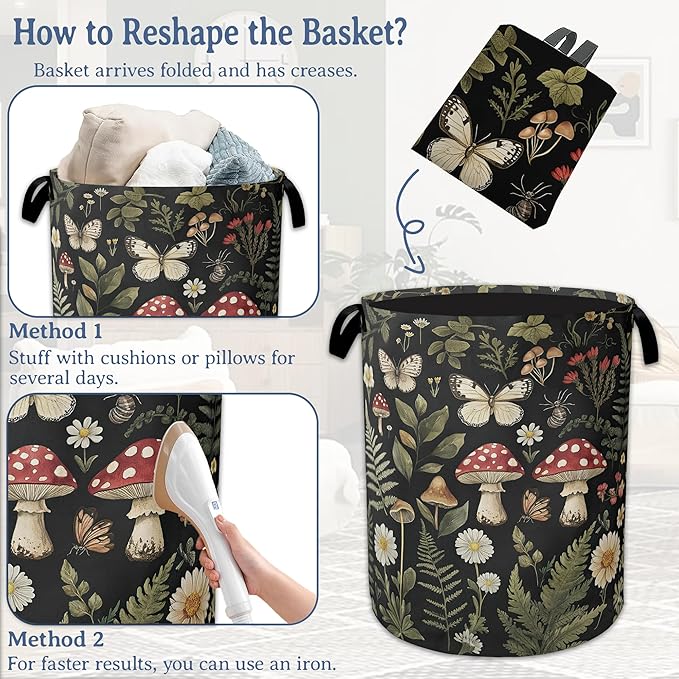 How to Reshape the Basket?

Basket arrives folded and has creases.

Method 1
Stuff with cushions or pillows for several days.

Method 2
For faster results, you can use an iron.