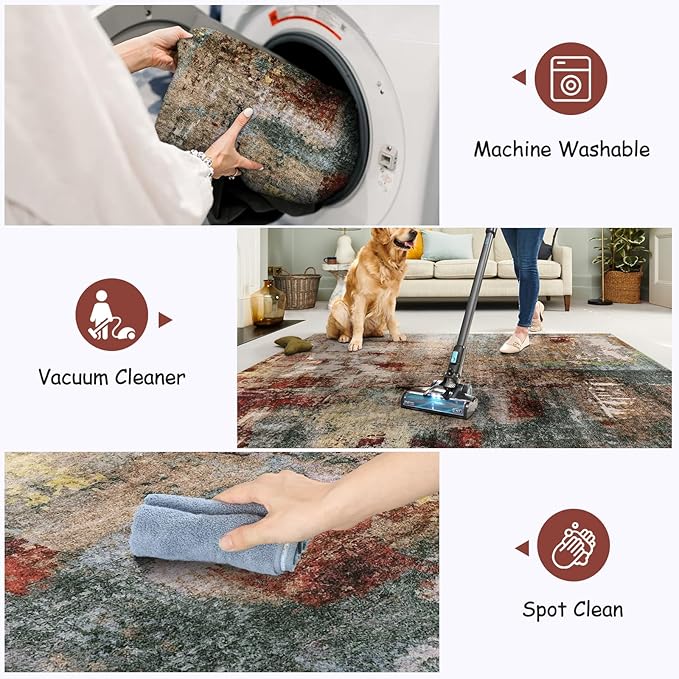 Machine Washable

Vacuum Cleaner

Spot Clean