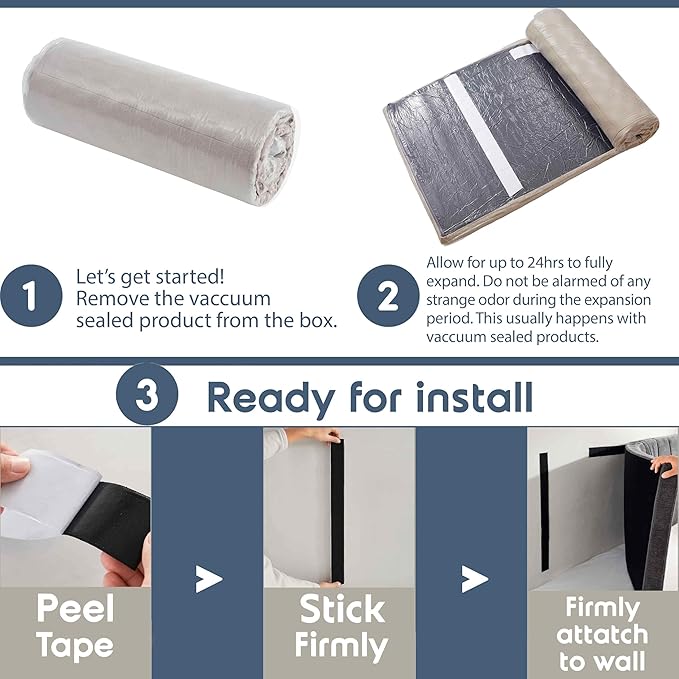 1 Let's get started! Remove the vaccuum sealed product from the box.

2 Allow for up to 24hrs to fully expand. Do not be alarmed of any strange odor during the expansion period. This usually happens with vaccuum sealed products.

3 Ready for install

Peel Tape

Stick Firmly

Firmly attatch to wall