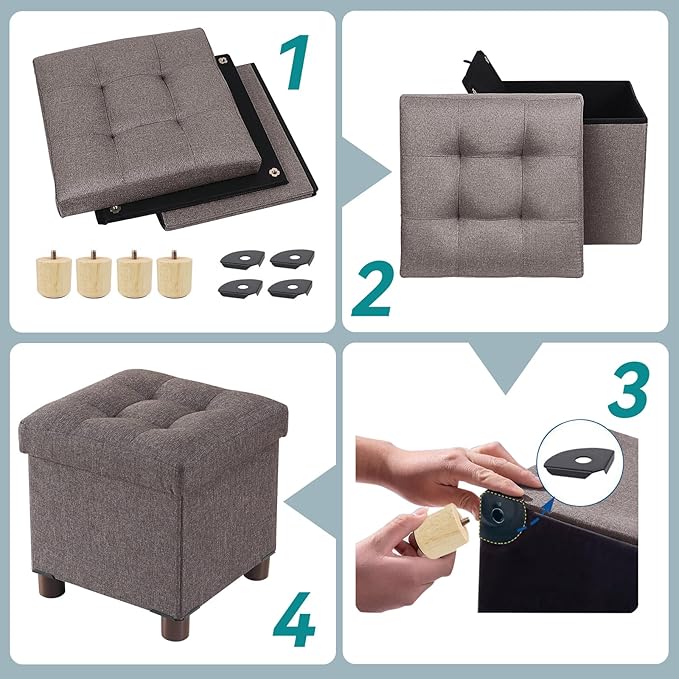 1

2

3

4