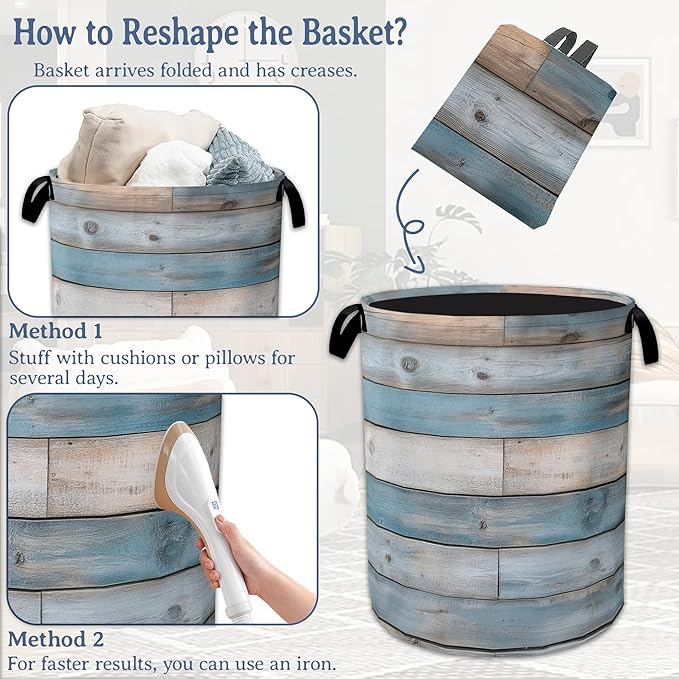 How to Reshape the Basket?

Basket arrives folded and has creases.

Method 1

Stuff with cushions or pillows for several days.

Method 2

For faster results, you can use an iron.