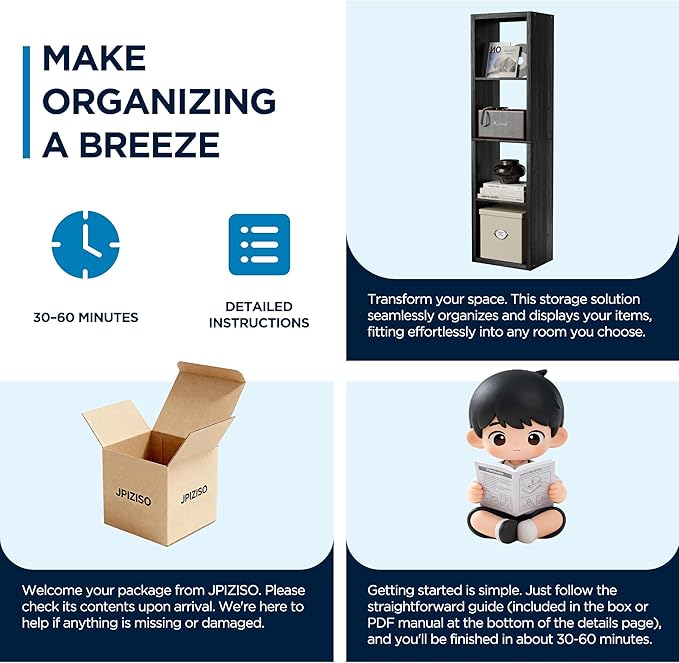 MAKE ORGANIZING A BREEZE

30-60 MINUTES

DETAILED INSTRUCTIONS

Transform your space. This storage solution seamlessly organizes and displays your items, fitting effortlessly into any room you choose.

JPIZISO

JPIZISO

Welcome your package from JPIZISO. Please check its contents upon arrival. We're here to help if anything is missing or damaged.

Getting started is simple. Just follow the straightforward guide (included in the box or PDF manual at the bottom of the details page), and you'll be finished in about 30-60 minutes.