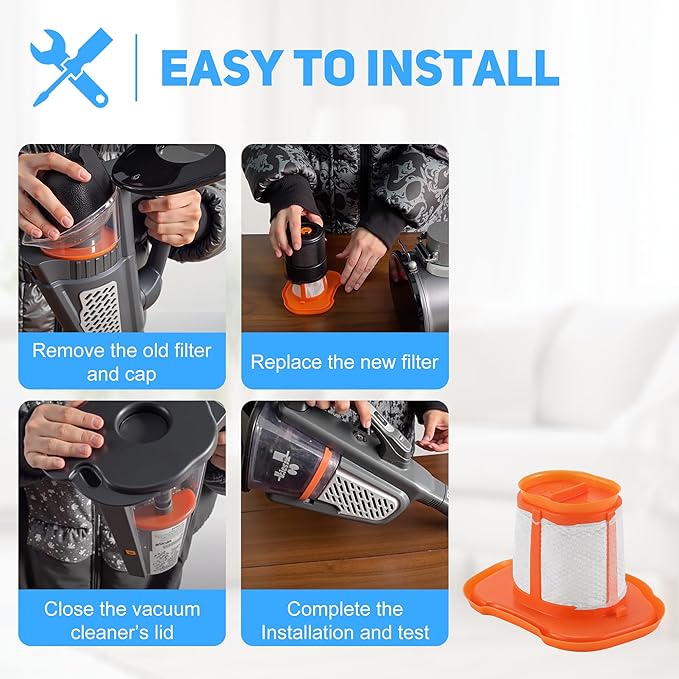 EASY TO INSTALL

Remove the old filter and cap

Replace the new filter

Close the vacuum cleaner's lid

Complete the Installation and test