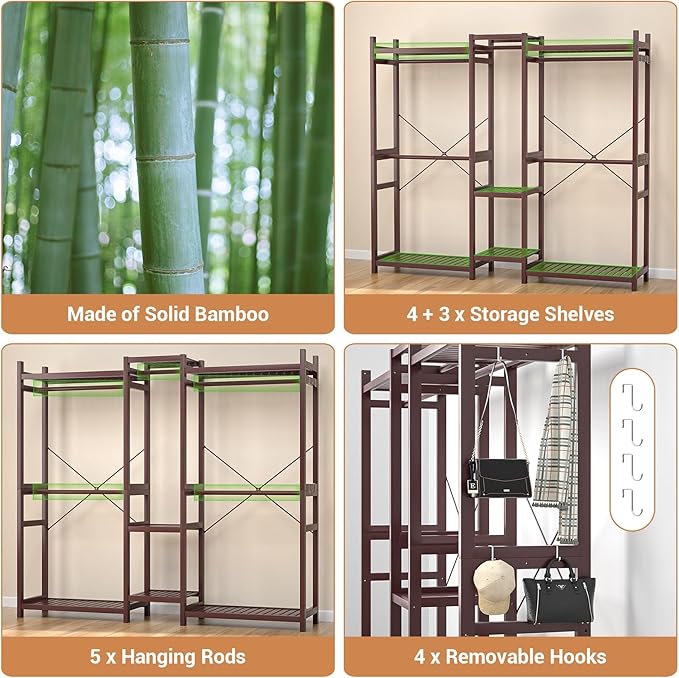 Made of Solid Bamboo

4 + 3 x Storage Shelves

5 x Hanging Rods

4 x Removable Hooks