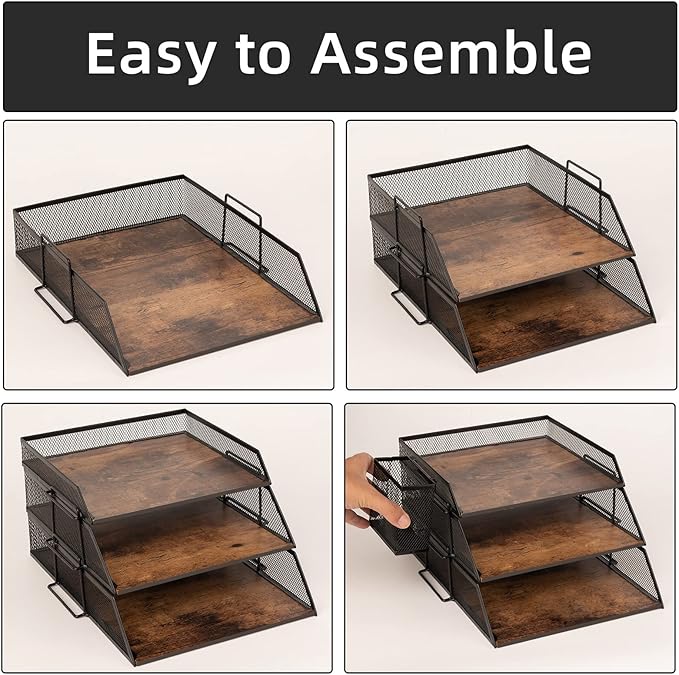 Easy to Assemble