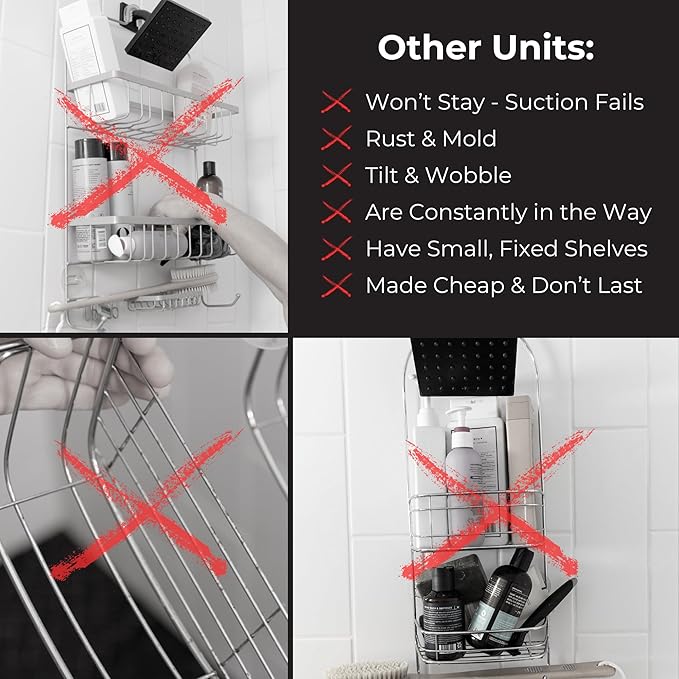 Other Units:

Won't Stay - Suction Fails
Rust & Mold
Tilt & Wobble
Are Constantly in the Way
Have Small, Fixed Shelves
Made Cheap & Don't Last