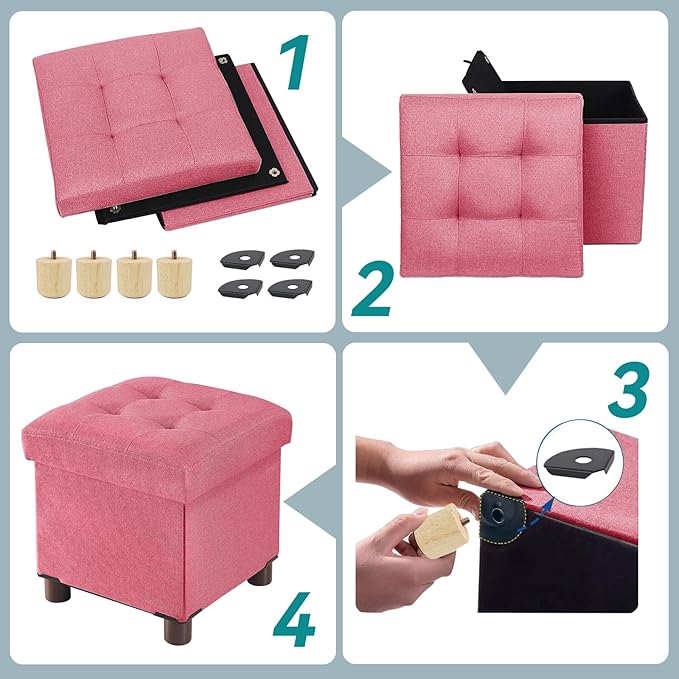 1

2

3

4