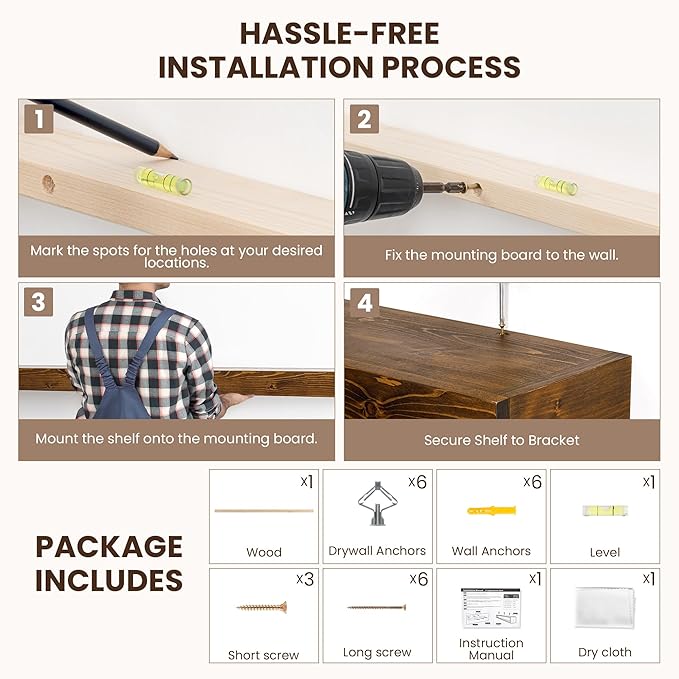 HASSLE-FREE INSTALLATION PROCESS

1

Mark the spots for the holes at your desired locations.

2

Fix the mounting board to the wall.

3

Mount the shelf onto the mounting board.

4

Secure Shelf to Bracket

PACKAGE INCLUDES

x1
Wood

x6
Drywall Anchors

x6
Wall Anchors

x1
Level

x3
Short screw

x6
Long screw

x1
Instruction Manual

x1
Dry cloth