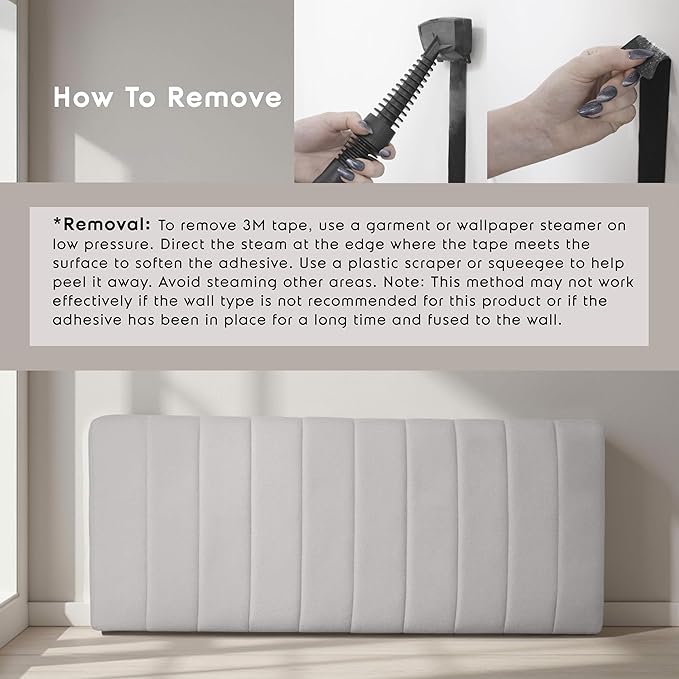 How To Remove

*Removal: To remove 3M tape, use a garment or wallpaper steamer on low pressure. Direct the steam at the edge where the tape meets the surface to soften the adhesive. Use a plastic scraper or squeegee to help peel it away. Avoid steaming other areas. Note: This method may not work effectively if the wall type is not recommended for this product or if the adhesive has been in place for a long time and fused to the wall.