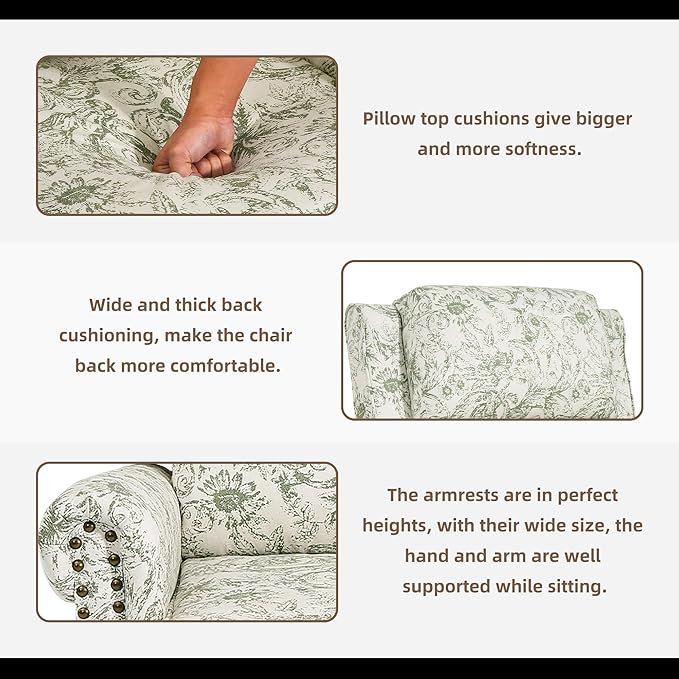 Pillow top cushions give bigger and more softness.

Wide and thick back cushioning, make the chair back more comfortable.

The armrests are in perfect heights, with their wide size, the hand and arm are well supported while sitting.