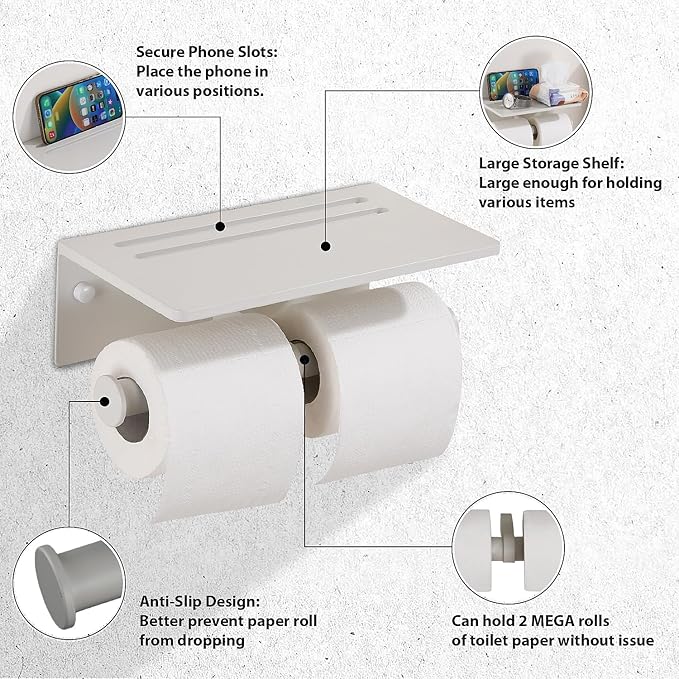 Secure Phone Slots:
Place the phone in various positions.

Large Storage Shelf:
Large enough for holding various items

Anti-Slip Design:
Better prevent paper roll from dropping

Can hold 2 MEGA rolls of toilet paper without issue