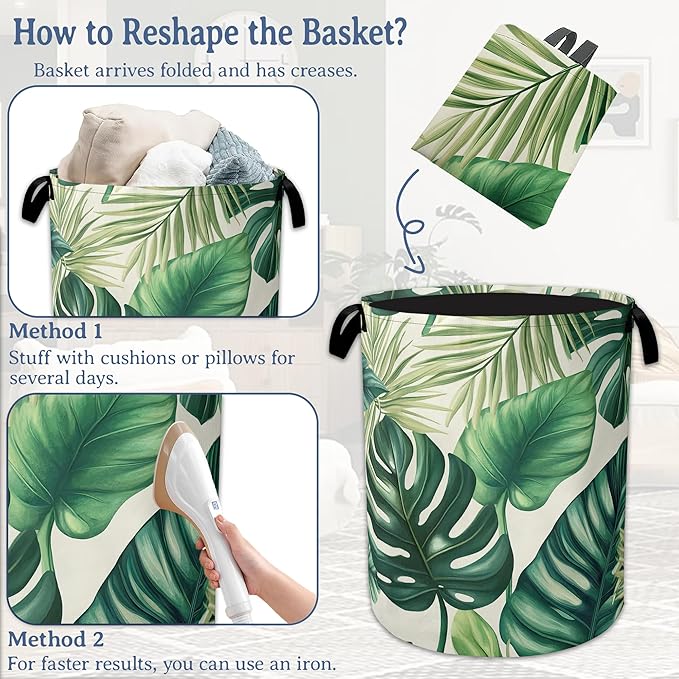 How to Reshape the Basket?

Basket arrives folded and has creases.

Method 1

Stuff with cushions or pillows for several days.

Method 2

For faster results, you can use an iron.