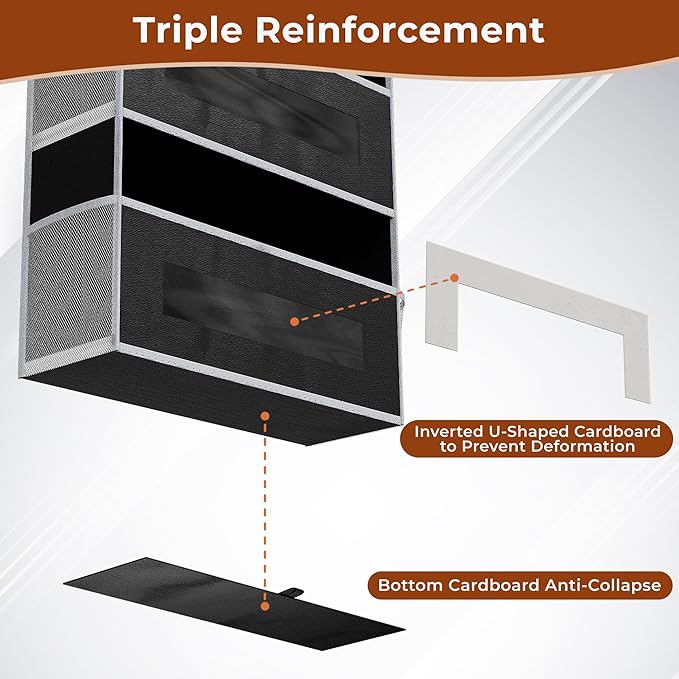 Triple Reinforcement

Inverted U-Shaped Cardboard to Prevent Deformation

Bottom Cardboard Anti-Collapse