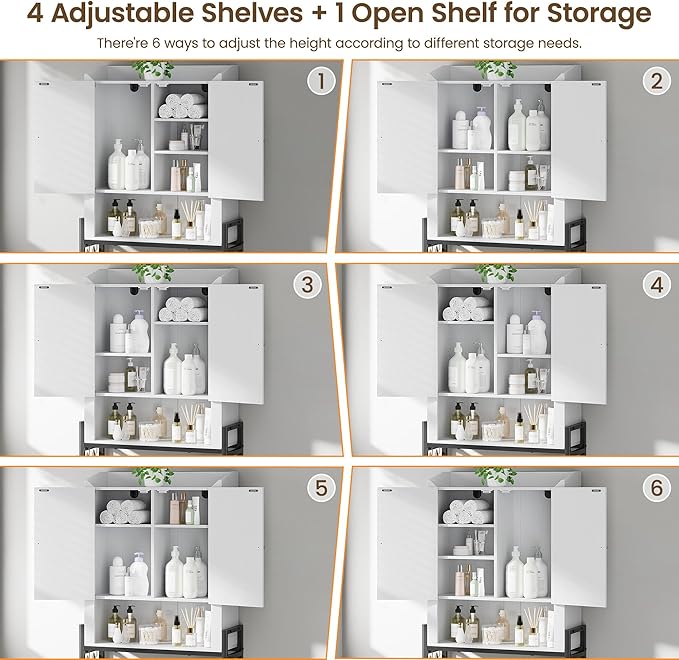 4 Adjustable Shelves + 1 Open Shelf for Storage

There're 6 ways to adjust the height according to different storage needs.

1

2

3

4

5

6