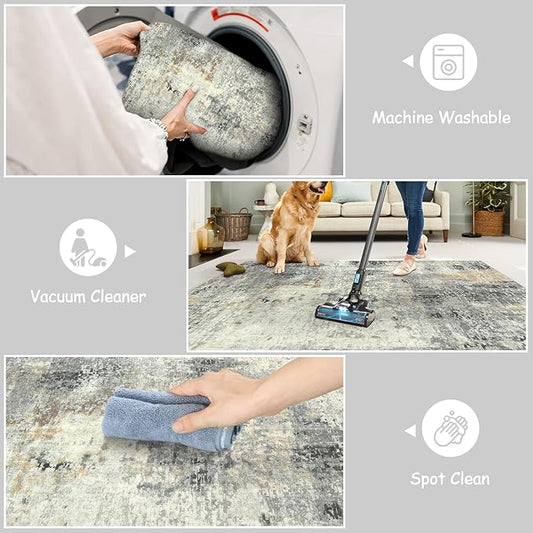 Machine Washable

Vacuum Cleaner

Spot Clean