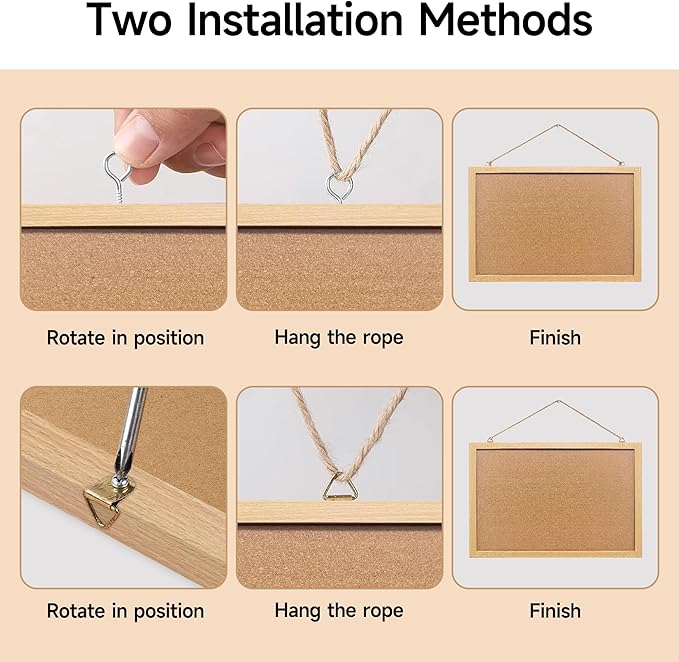 Two Installation Methods

Rotate in position

Hang the rope

Finish

Rotate in position

Hang the rope

Finish