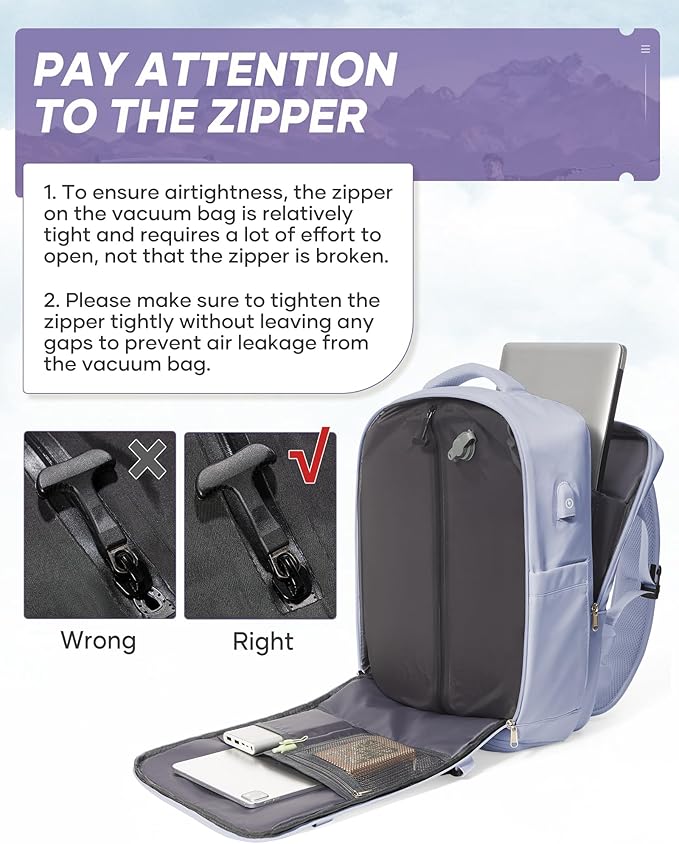 PAY ATTENTION TO THE ZIPPER

1. To ensure airtightness, the zipper on the vacuum bag is relatively tight and requires a lot of effort to open, not that the zipper is broken.

2. Please make sure to tighten the zipper tightly without leaving any gaps to prevent air leakage from the vacuum bag.

Wrong

Right