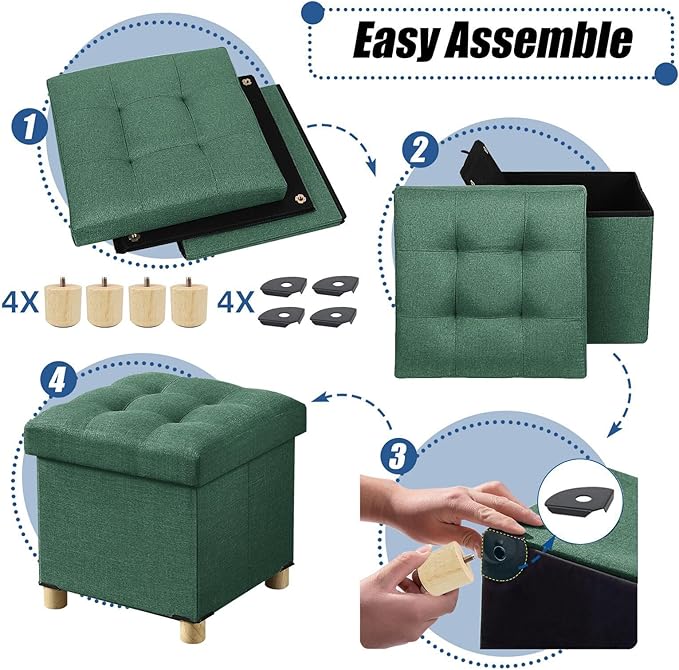 Easy Assemble

1

2

4X

4X

4

3