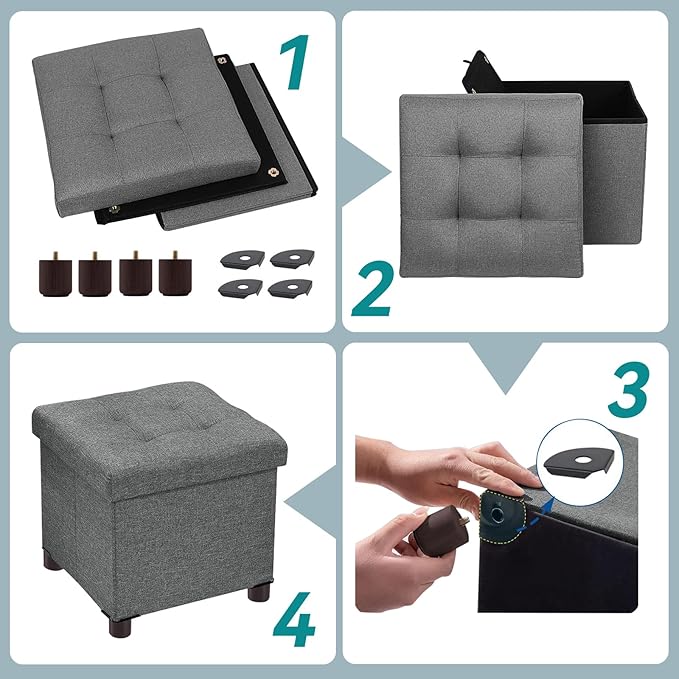 1

2

3

4