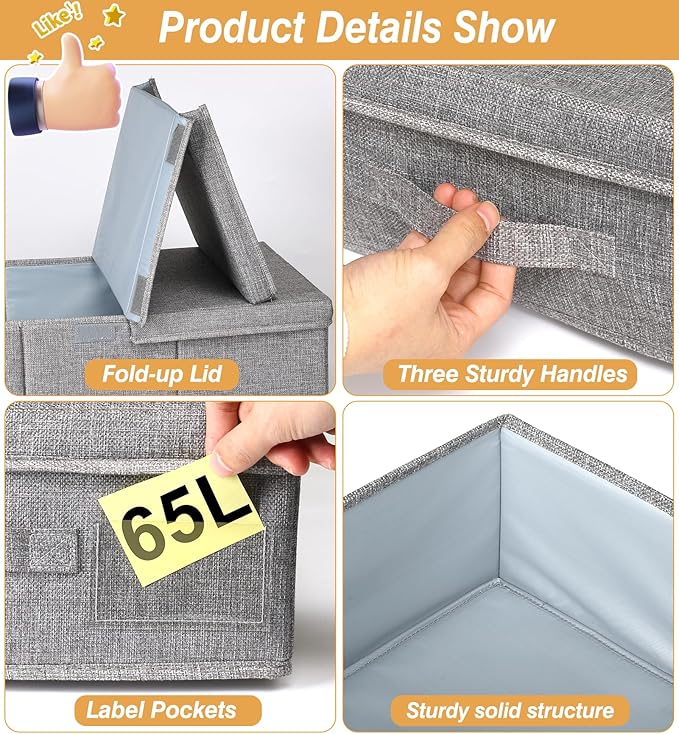 Like!

Product Details Show

Fold-up Lid

Three Sturdy Handles

65L

Label Pockets

Sturdy solid structure