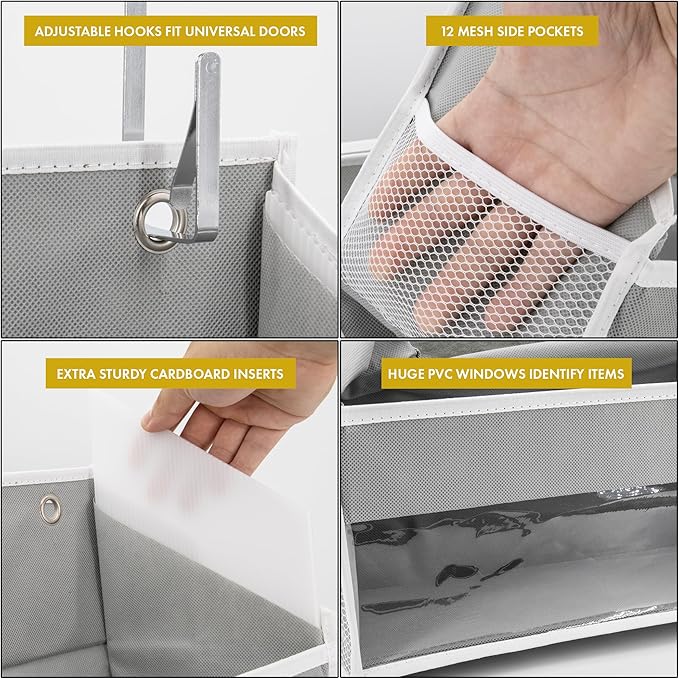 ADJUSTABLE HOOKS FIT UNIVERSAL DOORS

12 MESH SIDE POCKETS

EXTRA STURDY CARDBOARD INSERTS

HUGE PVC WINDOWS IDENTIFY ITEMS