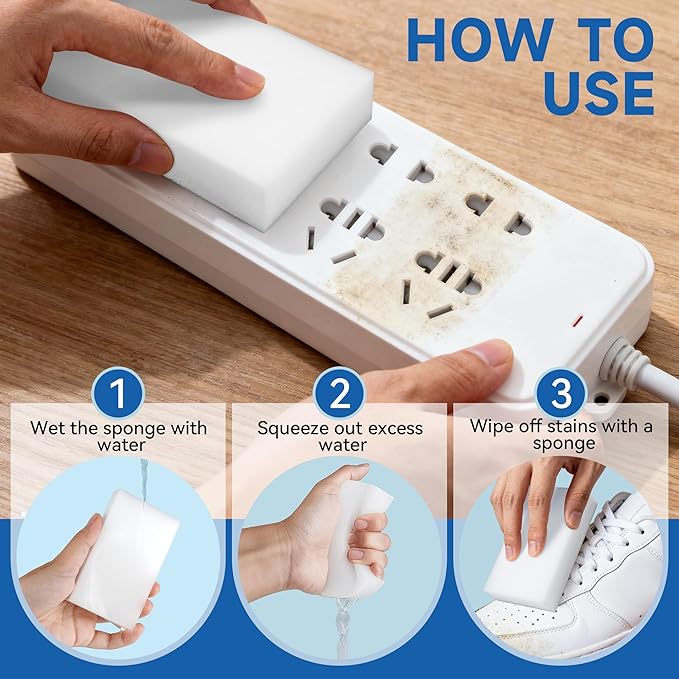 HOW TO USE

1
Wet the sponge with water

2
Squeeze out excess water

3
Wipe off stains with a sponge