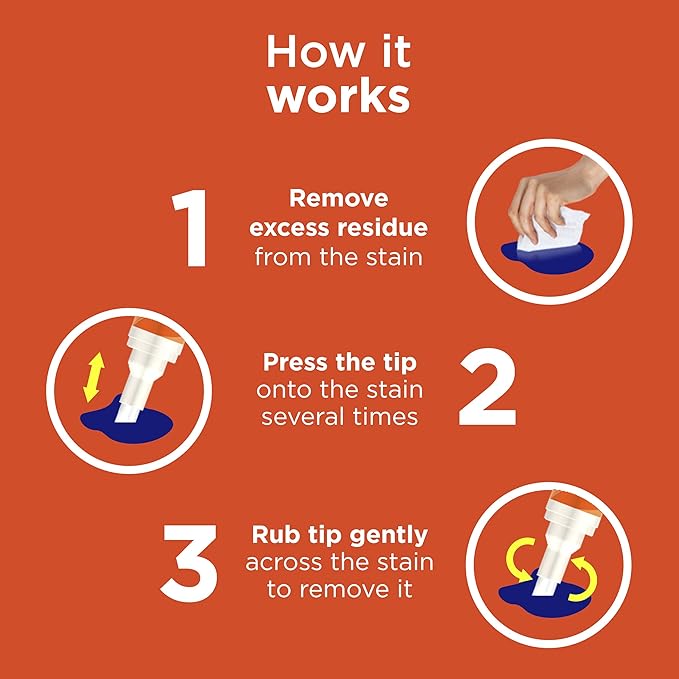 How it works

1 Remove excess residue from the stain

Press the tip onto the stain several times 2

3 Rub tip gently across the stain to remove it