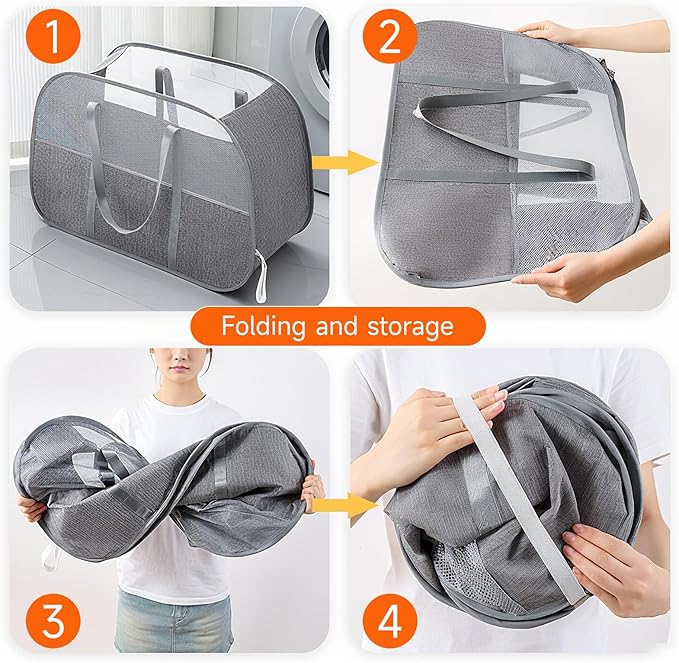 1

2

Folding and storage

3

4