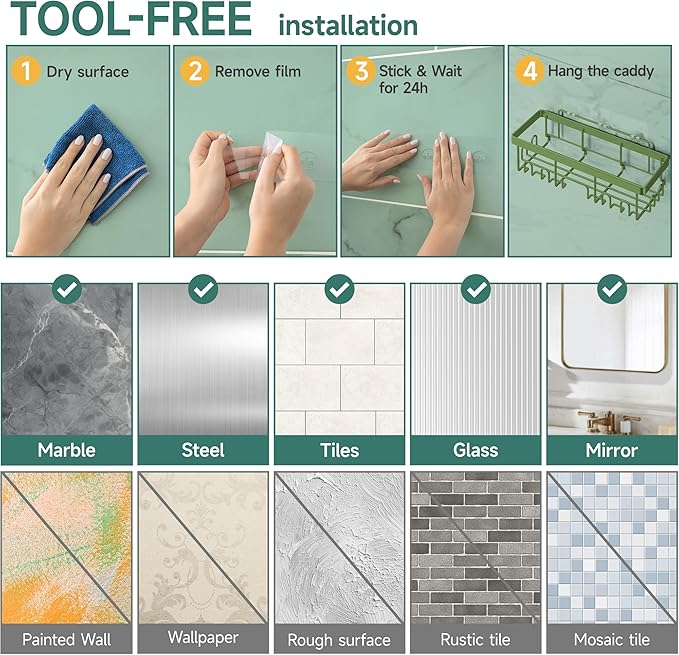 TOOL-FREE installation

1 Dry surface

2 Remove film

3 Stick & Wait for 24h

4 Hang the caddy

Marble

Steel

Tiles

Glass

Mirror

Painted Wall

Wallpaper

Rough surface

Rustic tile

Mosaic tile