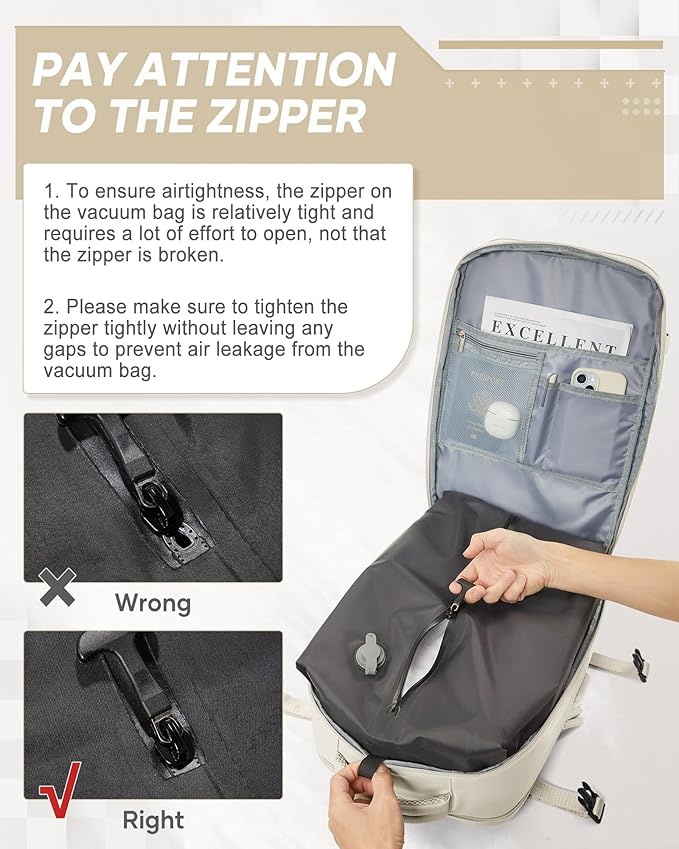 PAY ATTENTION TO THE ZIPPER

1. To ensure airtightness, the zipper on the vacuum bag is relatively tight and requires a lot of effort to open, not that the zipper is broken.

2. Please make sure to tighten the zipper tightly without leaving any gaps to prevent air leakage from the vacuum bag.

EXCELLENT

Wrong

Right