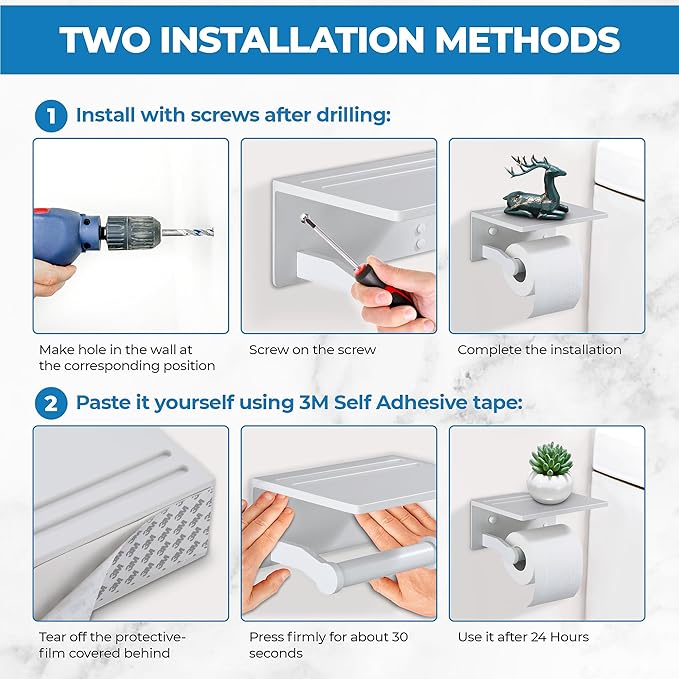 TWO INSTALLATION METHODS

1 Install with screws after drilling:

Make hole in the wall at the corresponding position

Screw on the screw

Complete the installation

2 Paste it yourself using 3M Self Adhesive tape:

Tear off the protective-film covered behind

Press firmly for about 30 seconds

Use it after 24 Hours