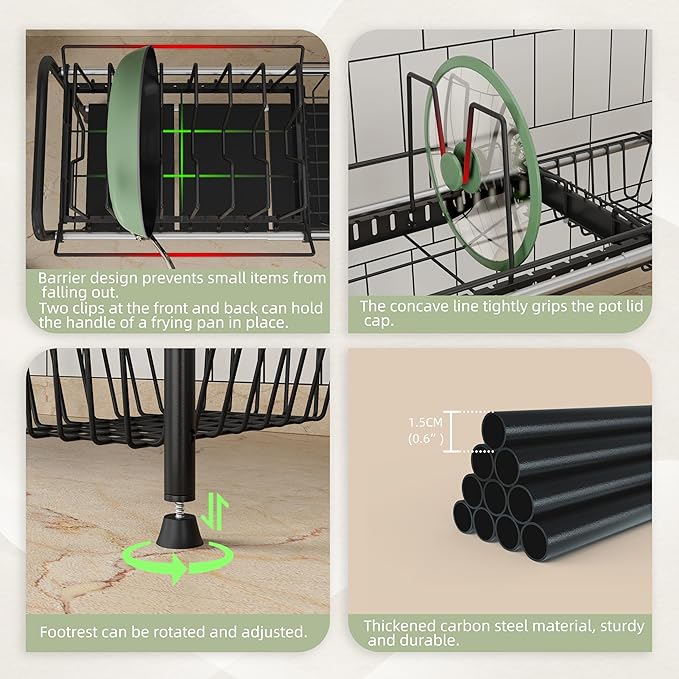 Barrier design prevents small items from falling out.
Two clips at the front and back can hold the handle of a frying pan in place.

The concave line tightly grips the pot lid cap.

Footrest can be rotated and adjusted.

1.5CM
(0.6")

Thickened carbon steel material, sturdy and durable.