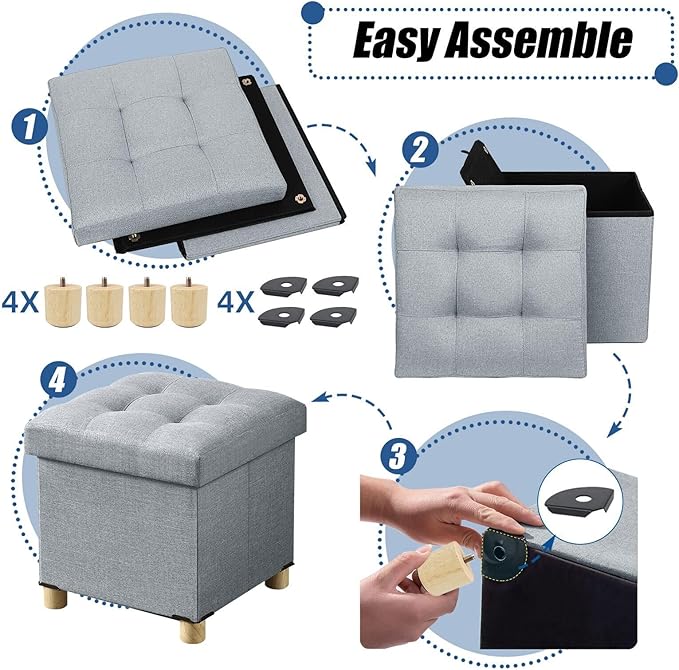 Easy Assemble

1

4X

4X

2

4

3