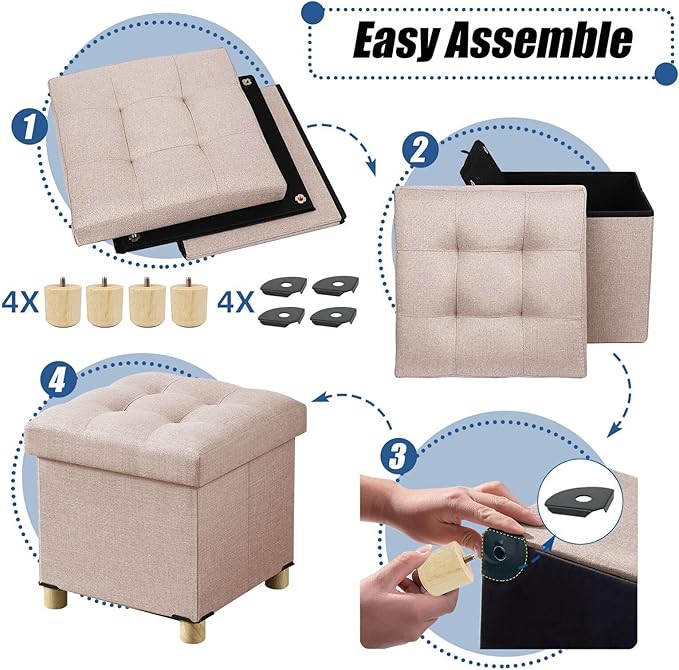 Easy Assemble

1

4X

4X

2

3

4