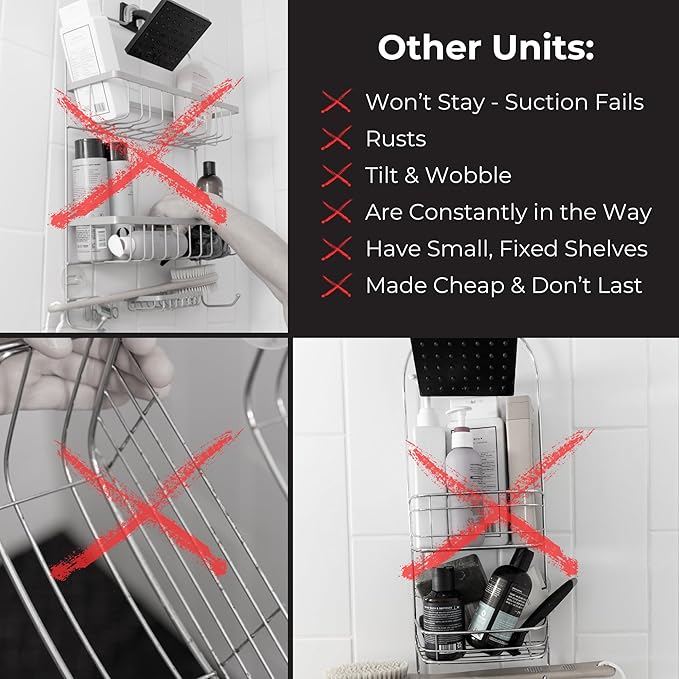 Other Units:

Won't Stay - Suction Fails

Rusts

Tilt & Wobble

Are Constantly in the Way

Have Small, Fixed Shelves

Made Cheap & Don't Last