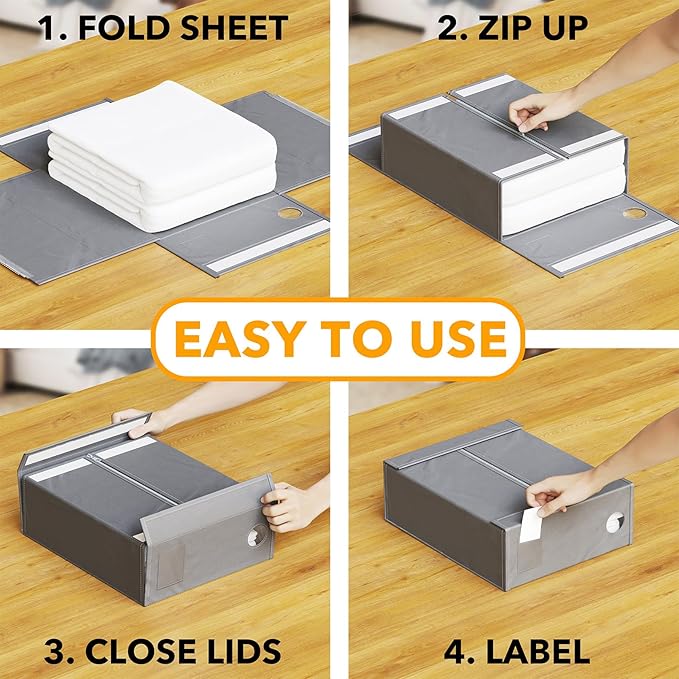 1. FOLD SHEET

2. ZIP UP

EASY TO USE

3. CLOSE LIDS

4. LABEL