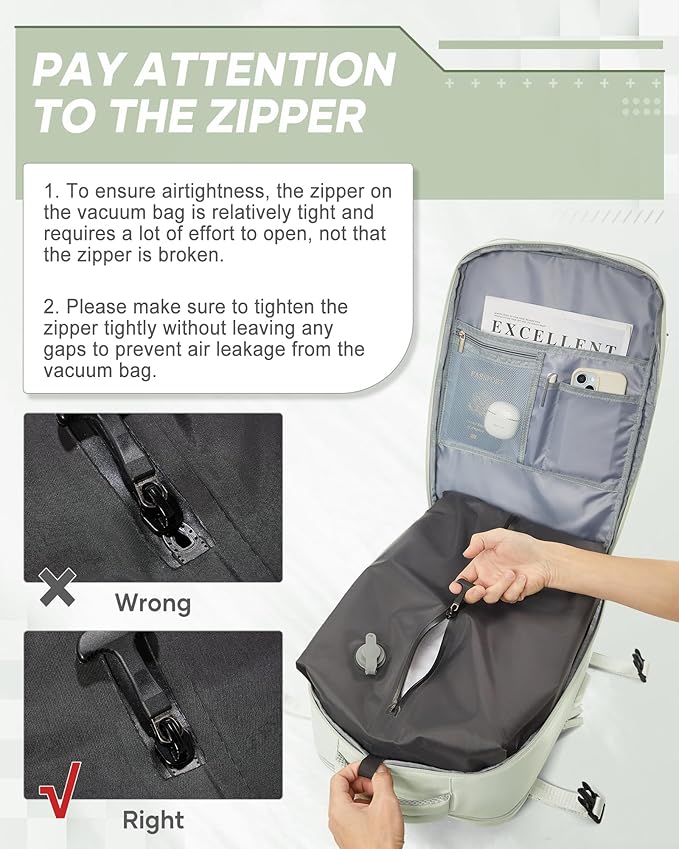 PAY ATTENTION TO THE ZIPPER

1. To ensure airtightness, the zipper on the vacuum bag is relatively tight and requires a lot of effort to open, not that the zipper is broken.

2. Please make sure to tighten the zipper tightly without leaving any gaps to prevent air leakage from the vacuum bag.

EXCELLENT

PASSPORT

Wrong

Right