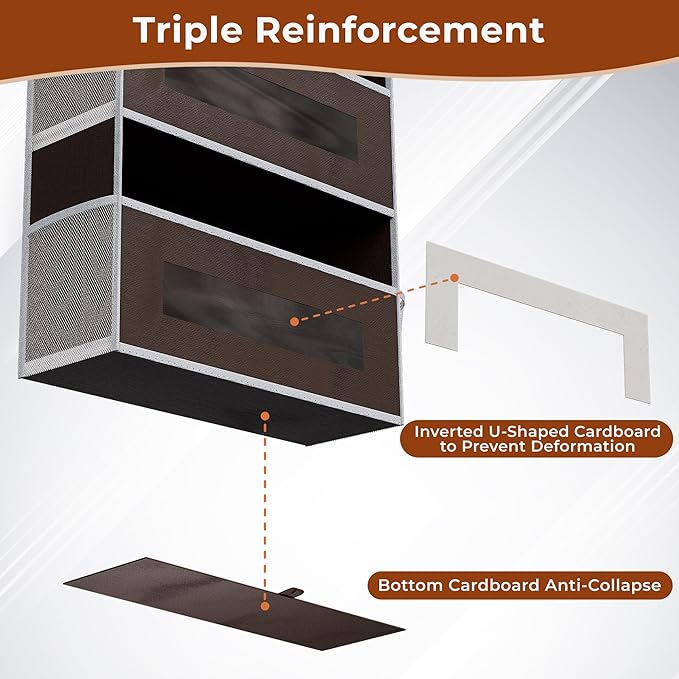 Triple Reinforcement

Inverted U-Shaped Cardboard to Prevent Deformation

Bottom Cardboard Anti-Collapse