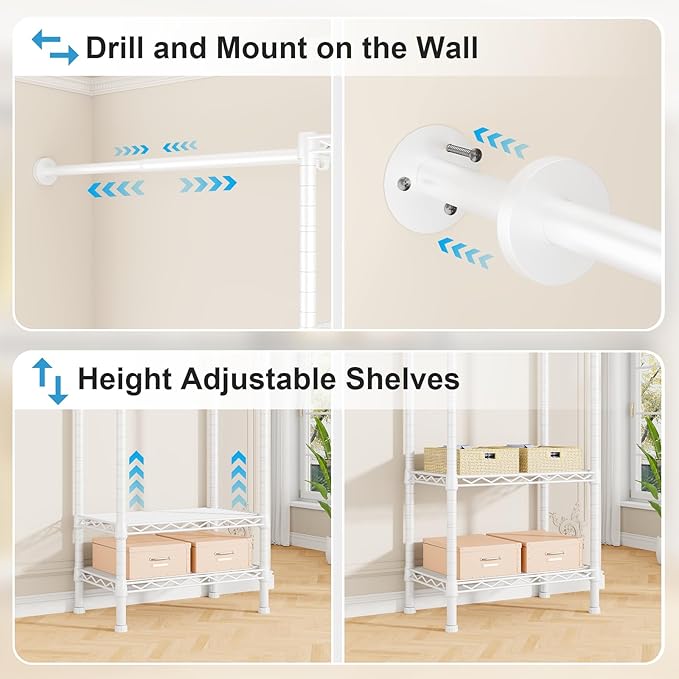 Drill and Mount on the Wall

Height Adjustable Shelves