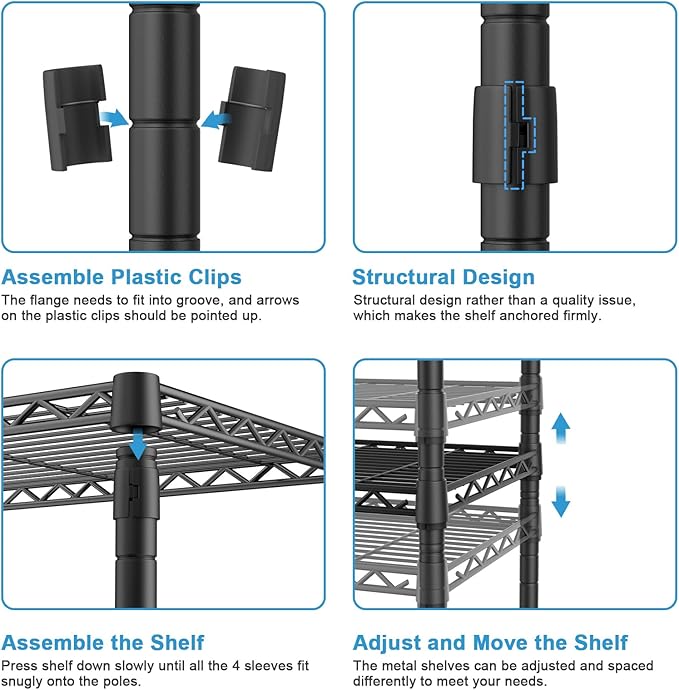 Assemble Plastic Clips
The flange needs to fit into groove, and arrows on the plastic clips should be pointed up.

Structural Design
Structural design rather than a quality issue, which makes the shelf anchored firmly.

Assemble the Shelf
Press shelf down slowly until all the 4 sleeves fit snugly onto the poles.

Adjust and Move the Shelf
The metal shelves can be adjusted and spaced differently to meet your needs.