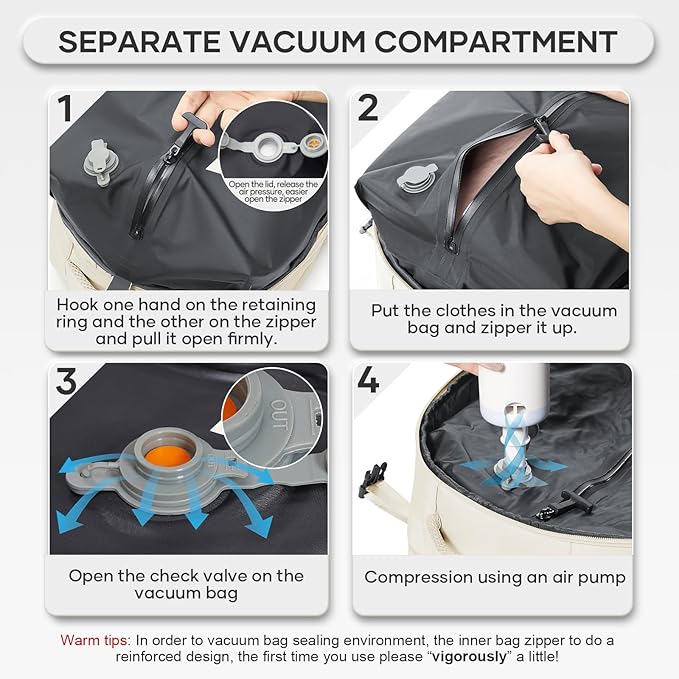 SEPARATE VACUUM COMPARTMENT

1

Open the lid, release the air pressure, easier open the zipper

Hook one hand on the retaining ring and the other on the zipper and pull it open firmly.

2

Put the clothes in the vacuum bag and zipper it up.

3

OUT

Open the check valve on the vacuum bag

4

Compression using an air pump

Warm tips: In order to vacuum bag sealing environment, the inner bag zipper to do a reinforced design, the first time you use please "vigorously" a little!