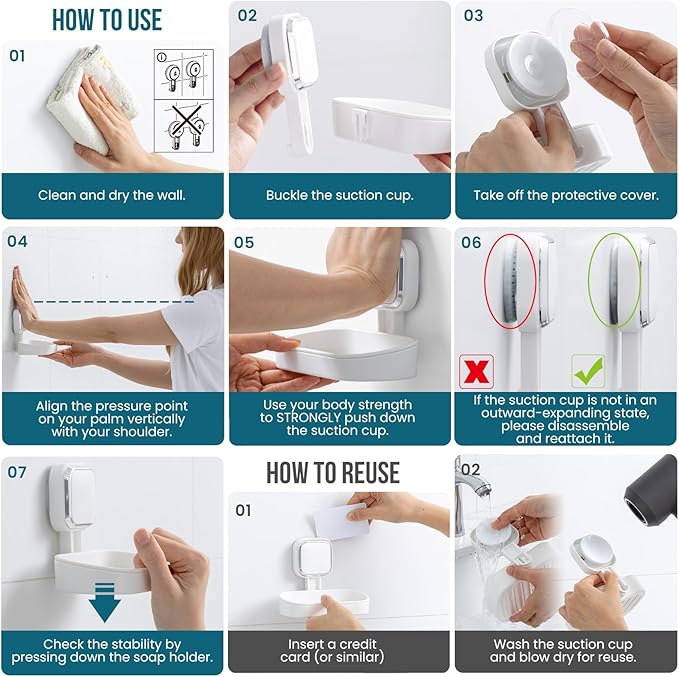 HOW TO USE

01

Clean and dry the wall.

02

Buckle the suction cup.

03

Take off the protective cover.

04

Align the pressure point on your palm vertically with your shoulder.

05

Use your body strength to STRONGLY push down the suction cup.

06

If the suction cup is not in an outward-expanding state, please disassemble and reattach it.

07

Check the stability by pressing down the soap holder.

HOW TO REUSE

01

Insert a credit card (or similar)

02

Wash the suction cup and blow dry for reuse.