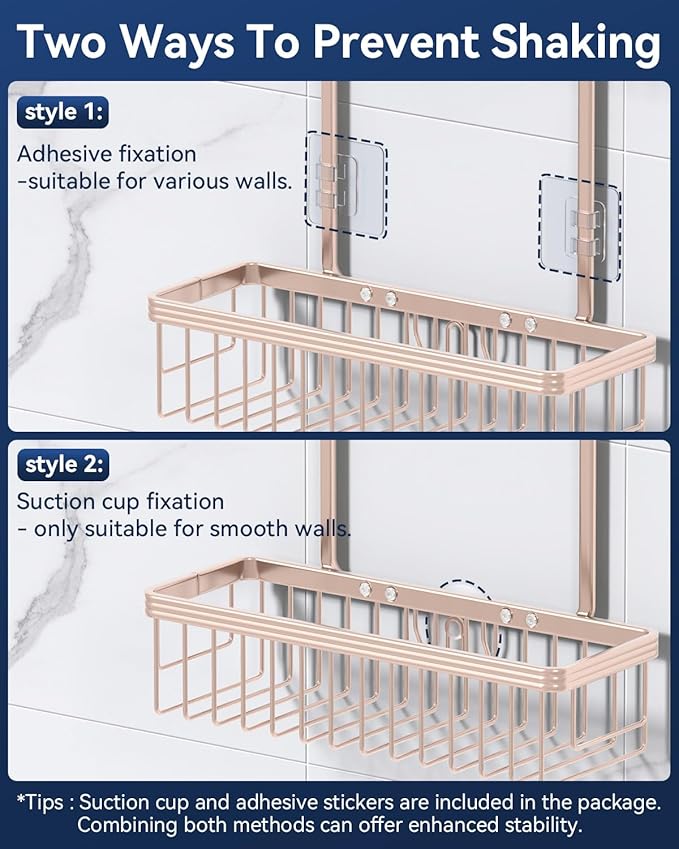 Two Ways To Prevent Shaking

style 1:

Adhesive fixation
-suitable for various walls.

style 2:

Suction cup fixation
- only suitable for smooth walls.

*Tips : Suction cup and adhesive stickers are included in the package. Combining both methods can offer enhanced stability.