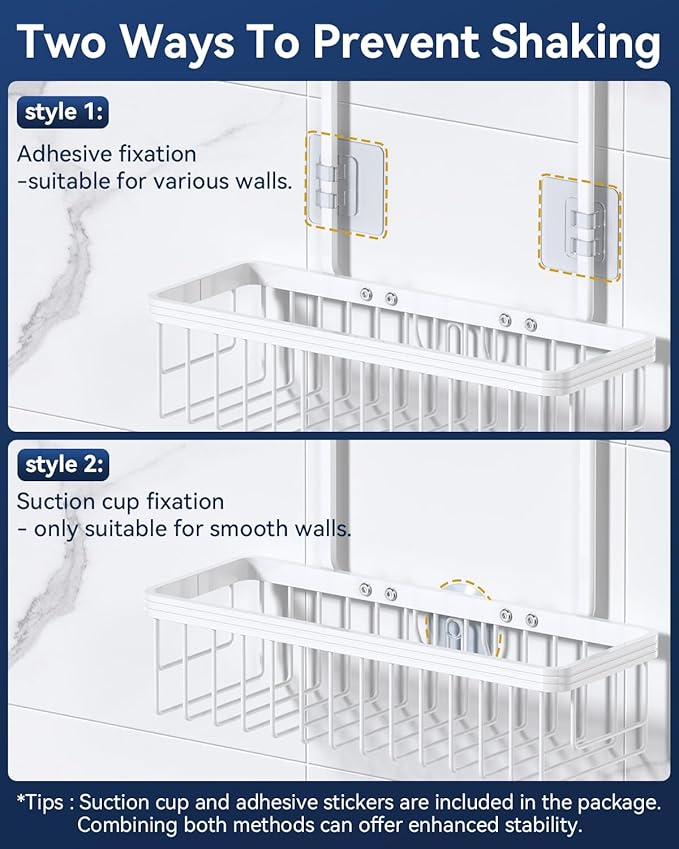 Two Ways To Prevent Shaking

style 1:

Adhesive fixation
-suitable for various walls.

style 2:

Suction cup fixation
- only suitable for smooth walls.

*Tips : Suction cup and adhesive stickers are included in the package. Combining both methods can offer enhanced stability.