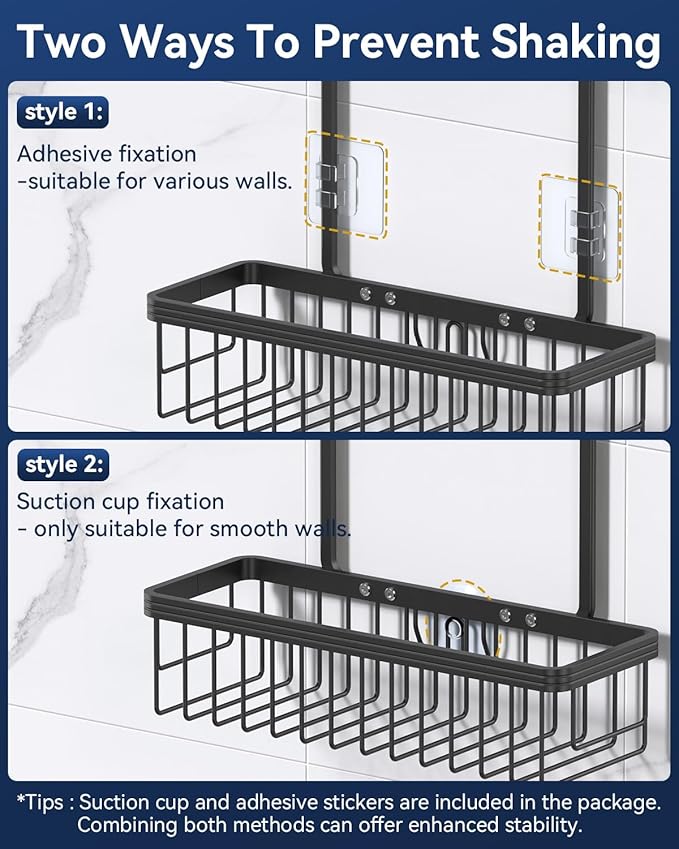 Two Ways To Prevent Shaking

style 1:

Adhesive fixation
-suitable for various walls.

style 2:

Suction cup fixation
- only suitable for smooth walls.

*Tips : Suction cup and adhesive stickers are included in the package. Combining both methods can offer enhanced stability.